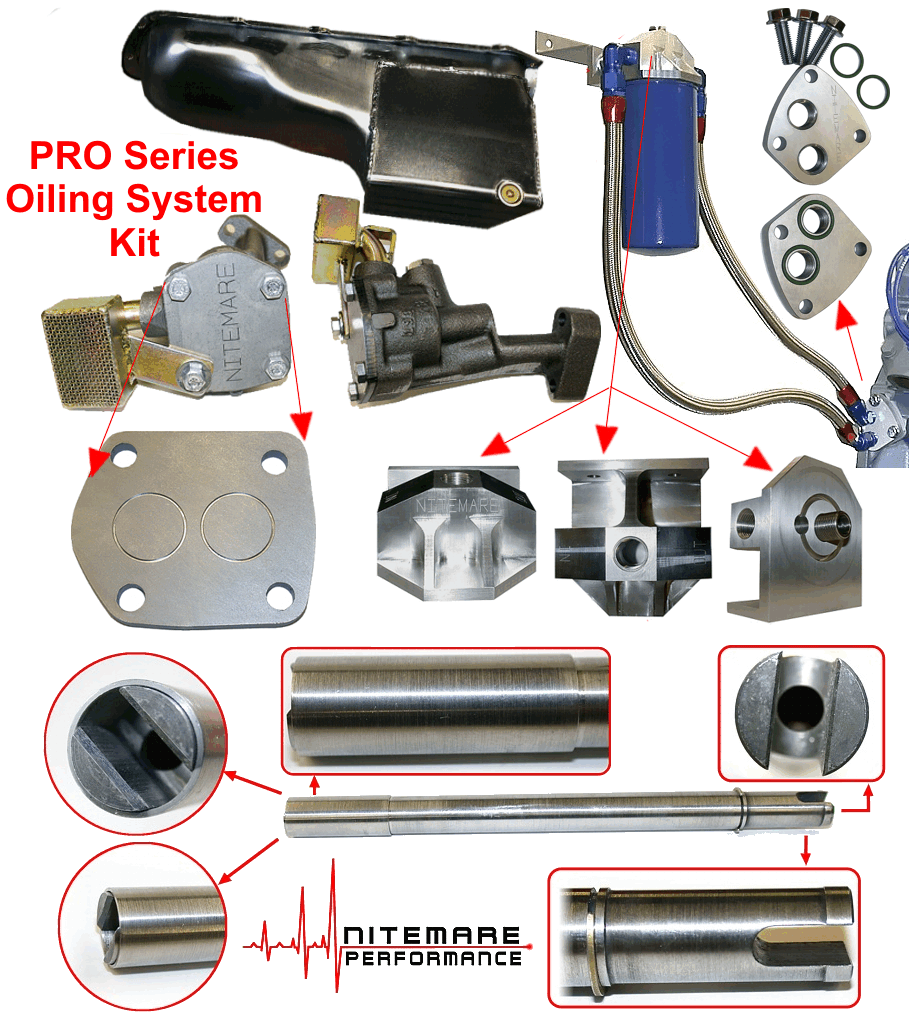 PRO Series Oiling System Kit

NITEMARE

NITEMARE

NITEMARE PERFORMANCE